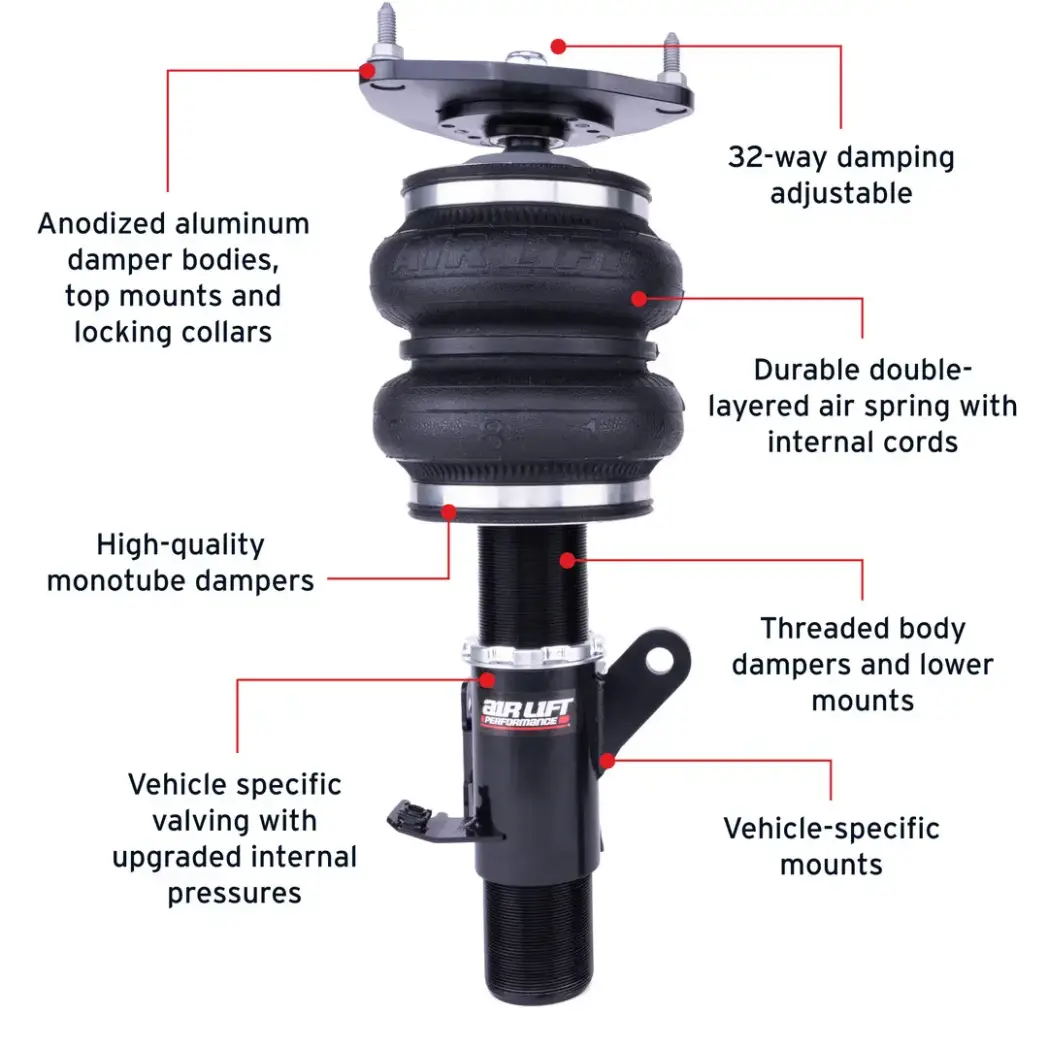 Anodized aluminum damper bodies, top mounts and locking collars

32-way damping adjustable

AIR LIFT

Durable double-layered air spring with internal cords

High-quality monotube dampers

Threaded body dampers and lower mounts

AIR LIFT PERFORMANCE

Vehicle specific valving with upgraded internal pressures

Vehicle-specific mounts