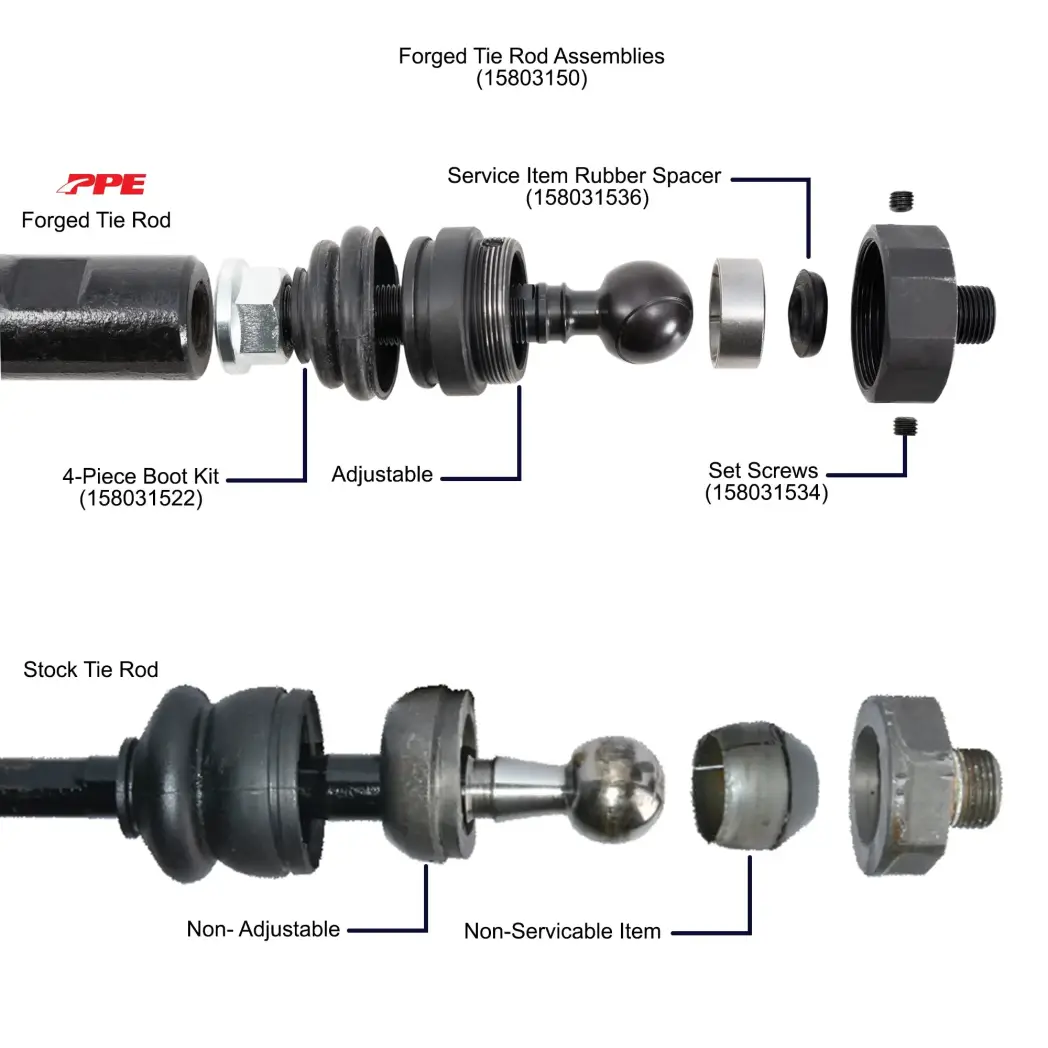 Forged Tie Rod Assemblies
(15803150)

PPE
Forged Tie Rod

Service Item Rubber Spacer
(158031536)

4-Piece Boot Kit
(158031522)

Adjustable

Set Screws
(158031534)

Stock Tie Rod

Non- Adjustable

Non-Servicable Item