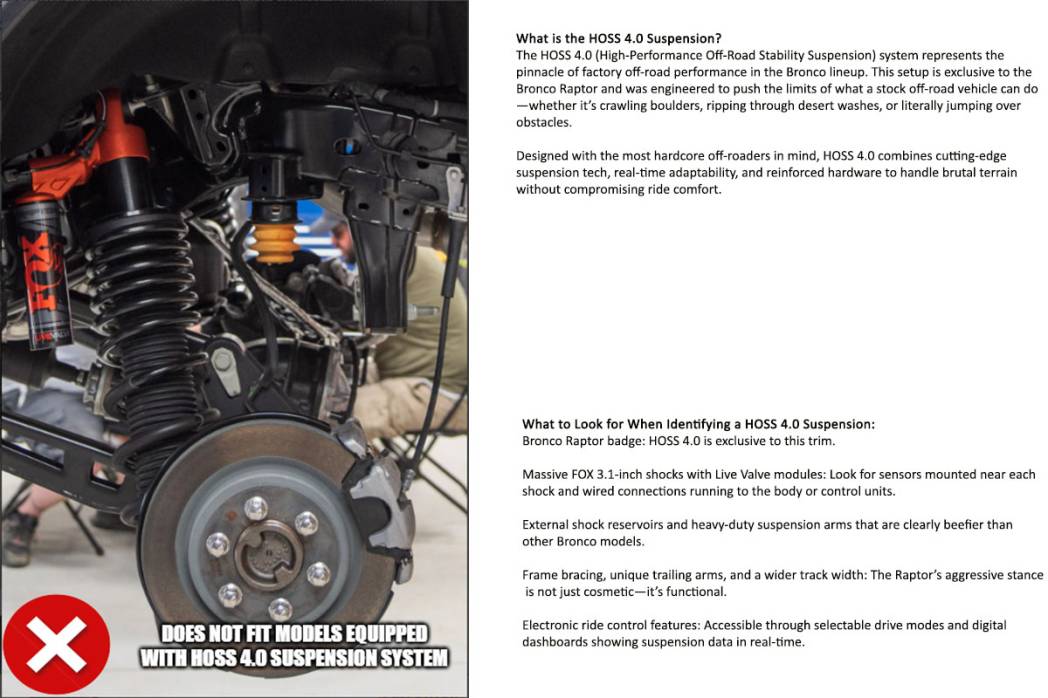 FOX

DOES NOT FIT MODELS EQUIPPED WITH HOSS 4.0 SUSPENSION SYSTEM

What is the HOSS 4.0 Suspension?
The HOSS 4.0 (High-Performance Off-Road Stability Suspension) system represents the pinnacle of factory off-road performance in the Bronco lineup. This setup is exclusive to the Bronco Raptor and was engineered to push the limits of what a stock off-road vehicle can do—whether it's crawling boulders, ripping through desert washes, or literally jumping over obstacles.

Designed with the most hardcore off-roaders in mind, HOSS 4.0 combines cutting-edge suspension tech, real-time adaptability, and reinforced hardware to handle brutal terrain without compromising ride comfort.

What to Look for When Identifying a HOSS 4.0 Suspension:
Bronco Raptor badge: HOSS 4.0 is exclusive to this trim.

Massive FOX 3.1-inch shocks with Live Valve modules: Look for sensors mounted near each shock and wired connections running to the body or control units.

External shock reservoirs and heavy-duty suspension arms that are clearly beefier than other Bronco models.

Frame bracing, unique trailing arms, and a wider track width: The Raptor's aggressive stance is not just cosmetic—it's functional.

Electronic ride control features: Accessible through selectable drive modes and digital dashboards showing suspension data in real-time.